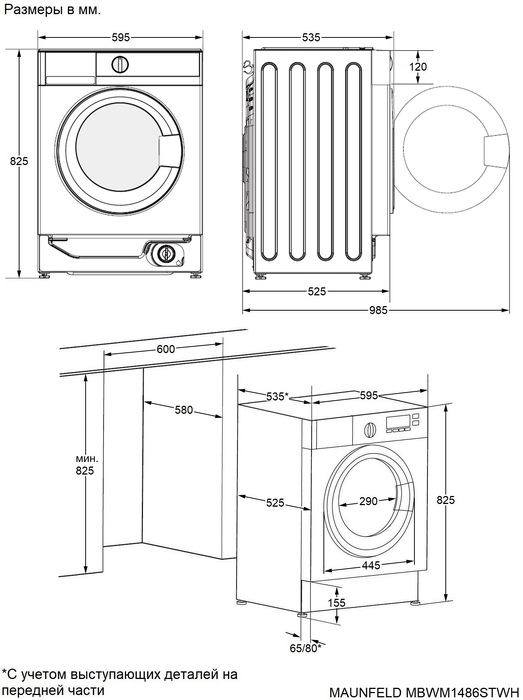 Размеры в мм.

595

825

535

120

525

985

600

580

мин. 825

535*

595

525

290

825

445

155

65/80*

*С учетом выступающих деталей на передней части

MAUNFELD MBWM1486STWH