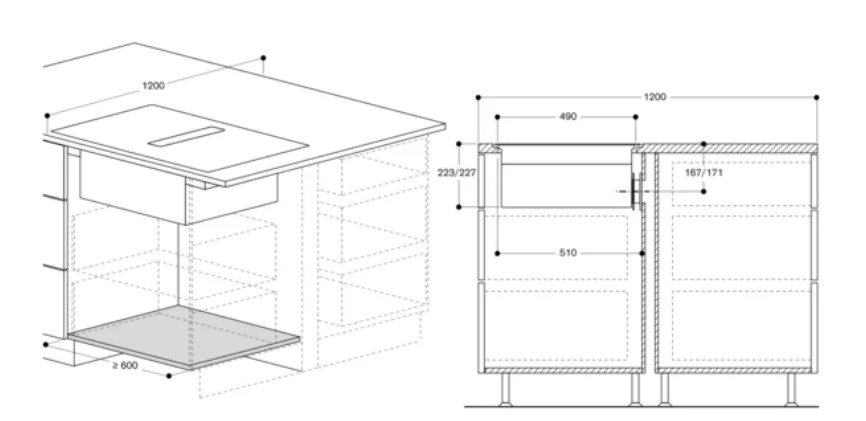 1200

≥ 600

1200

490

223/227

167/171

510