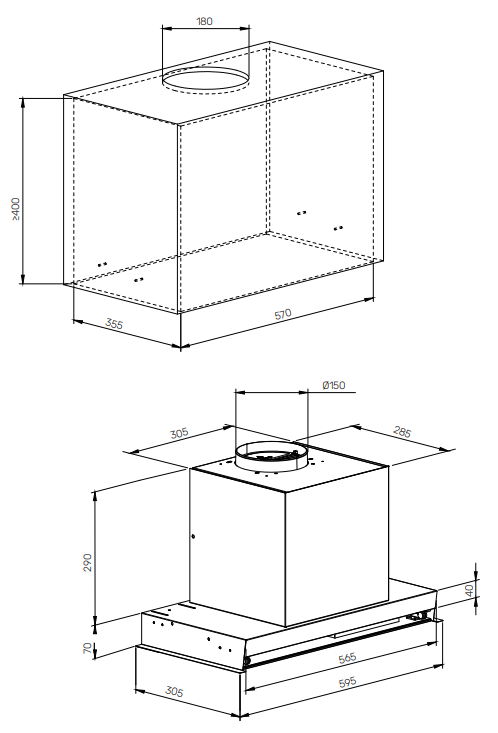 180

≥400

355

570

Ø150

305

285

290

40

70

565

305

595