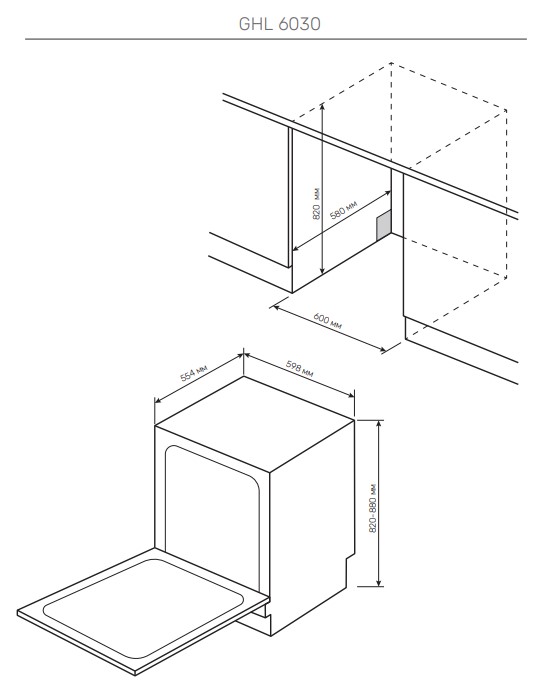 GHL 6030

820 мм
580 мм
600 мм

554 мм
598 мм
820-880 мм