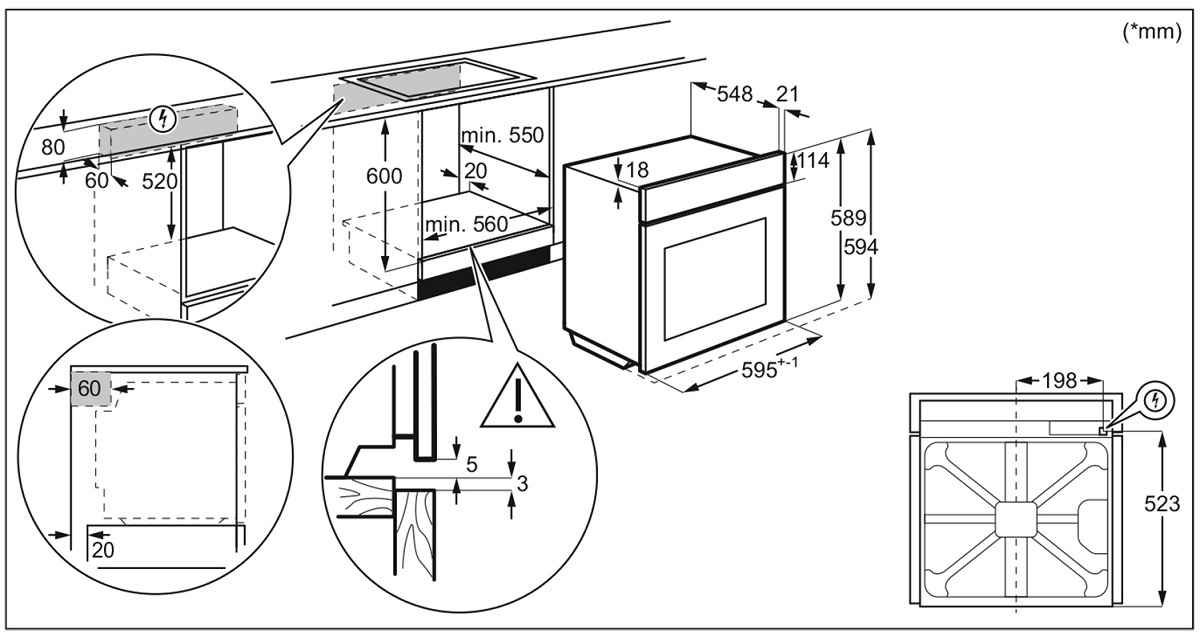 (*mm)

80
60
520

600
min. 550
20
min. 560

548
21
18
114
589
594
$595^{+-1}$

60
20

5
3

198
523