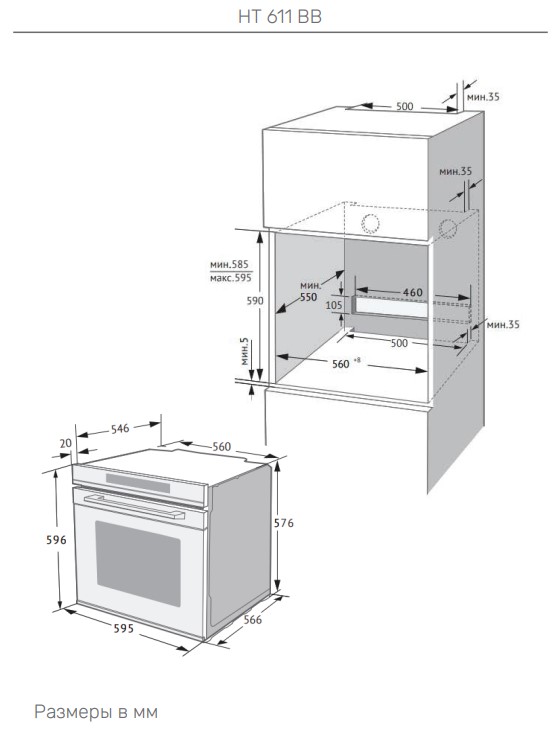 HT 611 BB

500
мин.35
мин.35
мин.585
макс.595
590
мин.
550
460
105
мин.35
500
мин.5
560 $^{+8}$
546
20
560
596
576
595
566

Размеры в мм