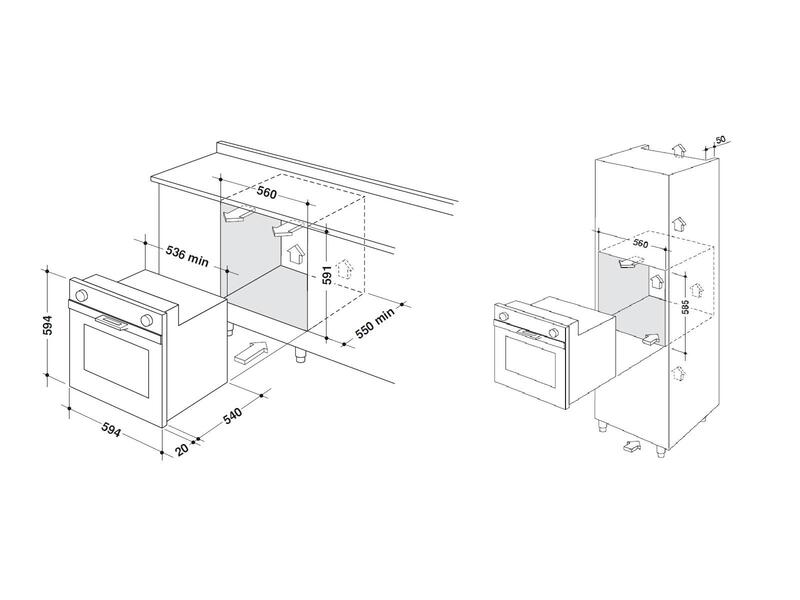 560
536 min
591
550 min
594
594
540
20
50
560
585