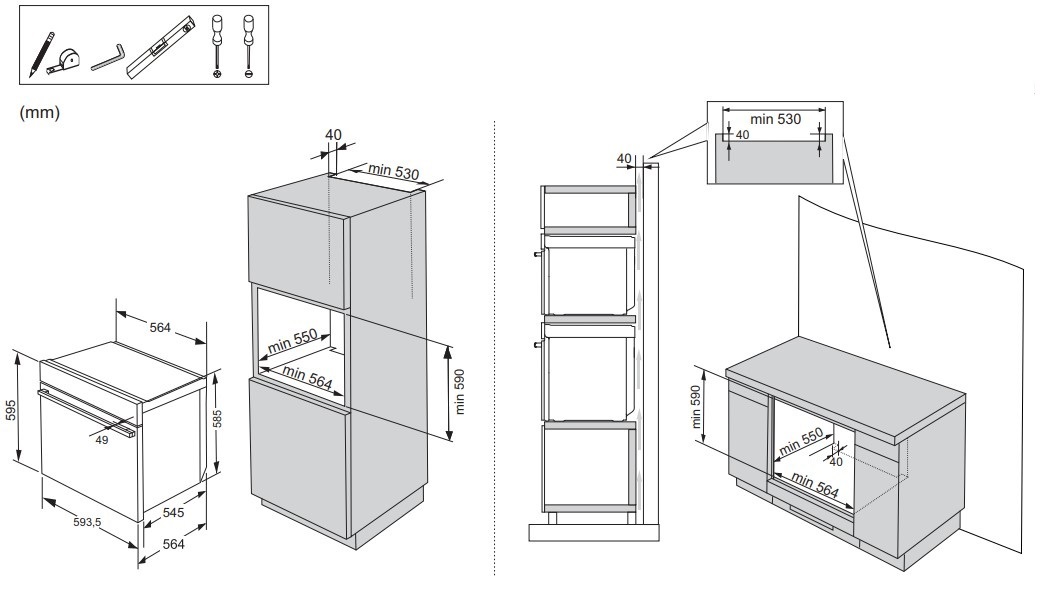 (mm)

564
595
49
585
593,5
545
564

40
min 530
min 550
min 564
min 590

40

min 530
40

min 590
min 550
40
min 564