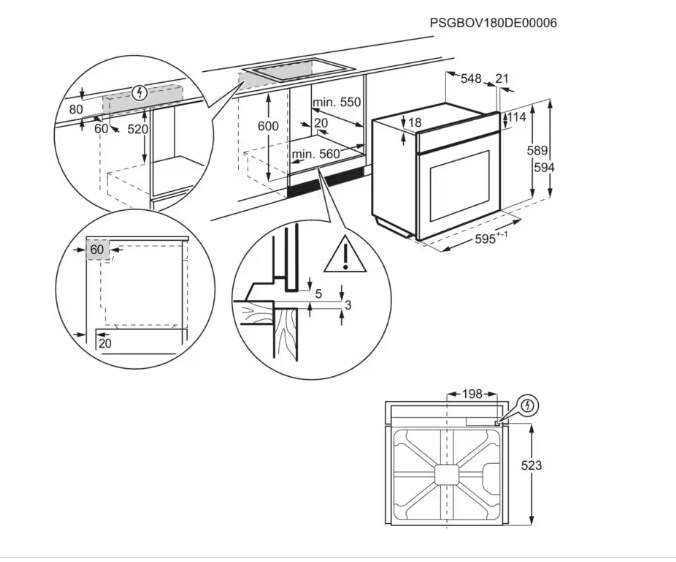 PSGBOV180DE00006

80
60
520

600
min. 550
20
min. 560

548
21
18
114
589
594
$595^{+-1}$

60

20

5
3

198
523