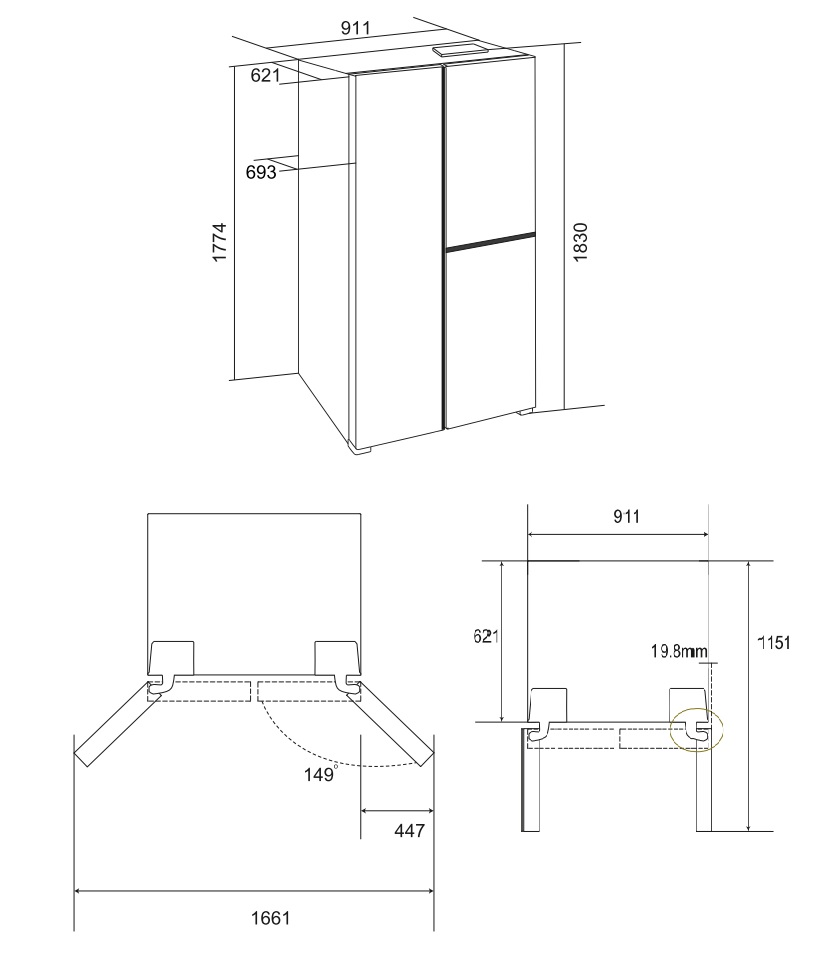 911
621
693
1774
1830

149°
447
1661

911
621
19.8mm
1151