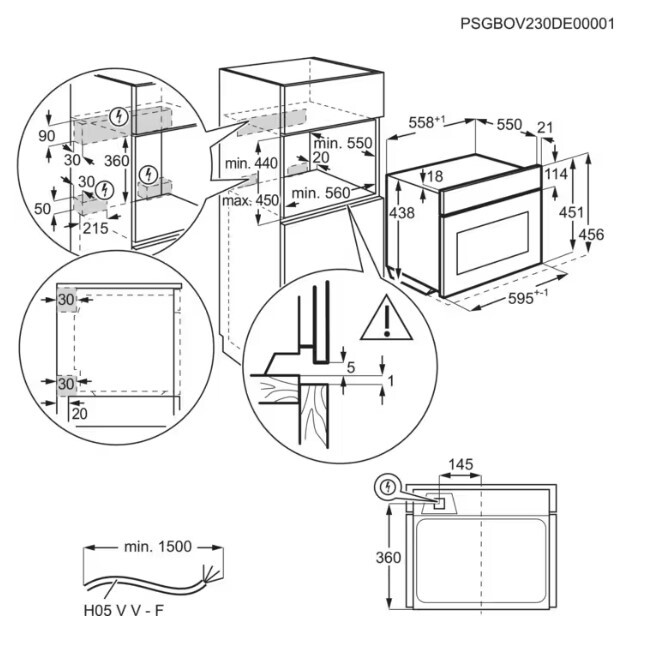 PSGBOV230DE00001

90
30
360
30
50
215

min. 440
max. 450
min. 550
20
min. 560

$558^{+1}$
550
21
18
114
438
451
456
$595^{+-1}$

30
30
20

5
1

145
360

min. 1500
H05 V V - F