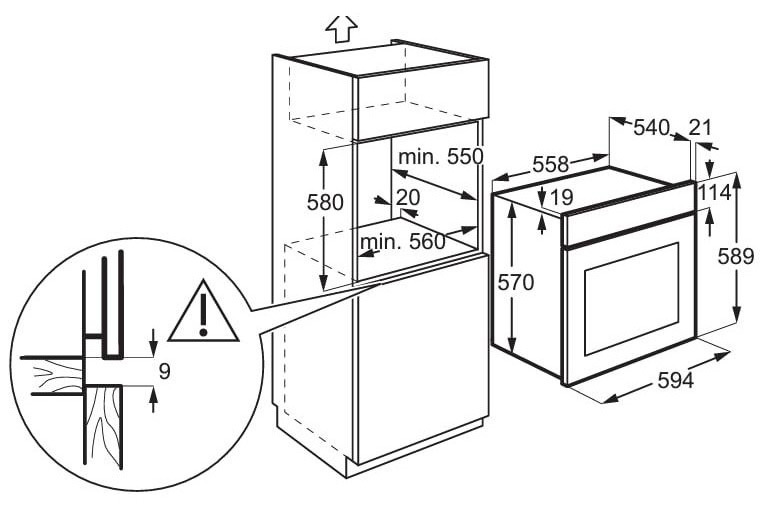 min. 550
580
20
min. 560
9
540
21
558
19
114
570
589
594